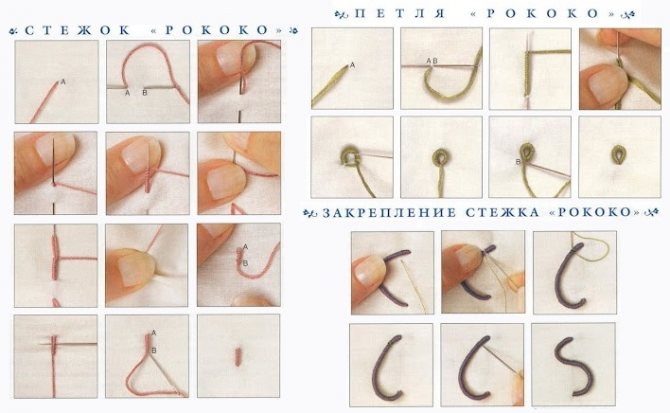 СТЕЖОК «РОКОКО»

A

A B

A
B

A
B

ПЕТЛЯ «РОКОКО»

A

A B

B

ЗАКРЕПЛЕНИЕ СТЕЖКА «РОКОКО»