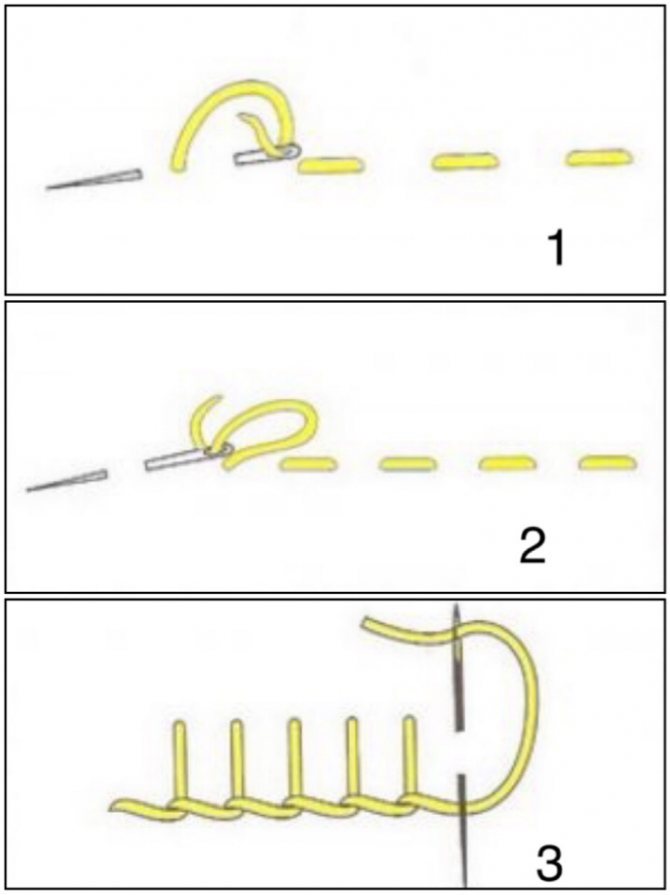 1

2

3