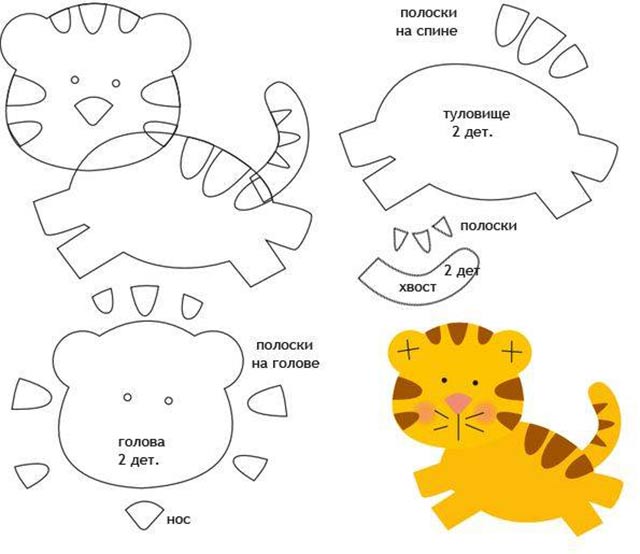 полоски
на спине

туловище
2 дет.

полоски

2 дет

хвост

полоски
на голове

голова
2 дет.

нос