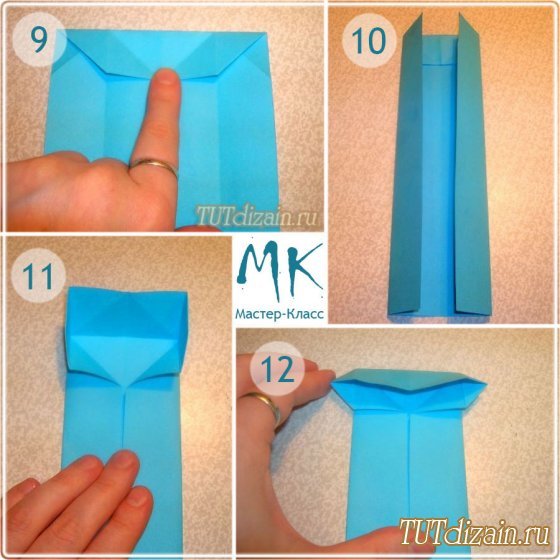 9

TUTdizain.ru

10

11

МК
Мастер-Класс

12

TUTdizain.ru